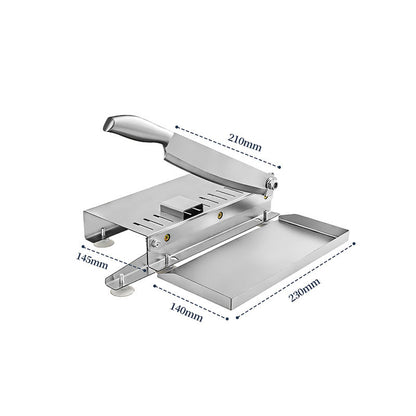 210mm

145mm

140mm

230mm