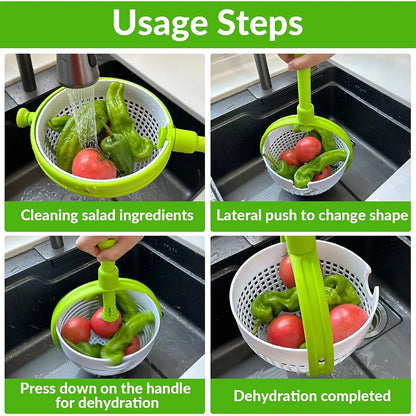 Usage Steps

Cleaning salad ingredients

Lateral push to change shape

Press down on the handle for dehydration

Dehydration completed